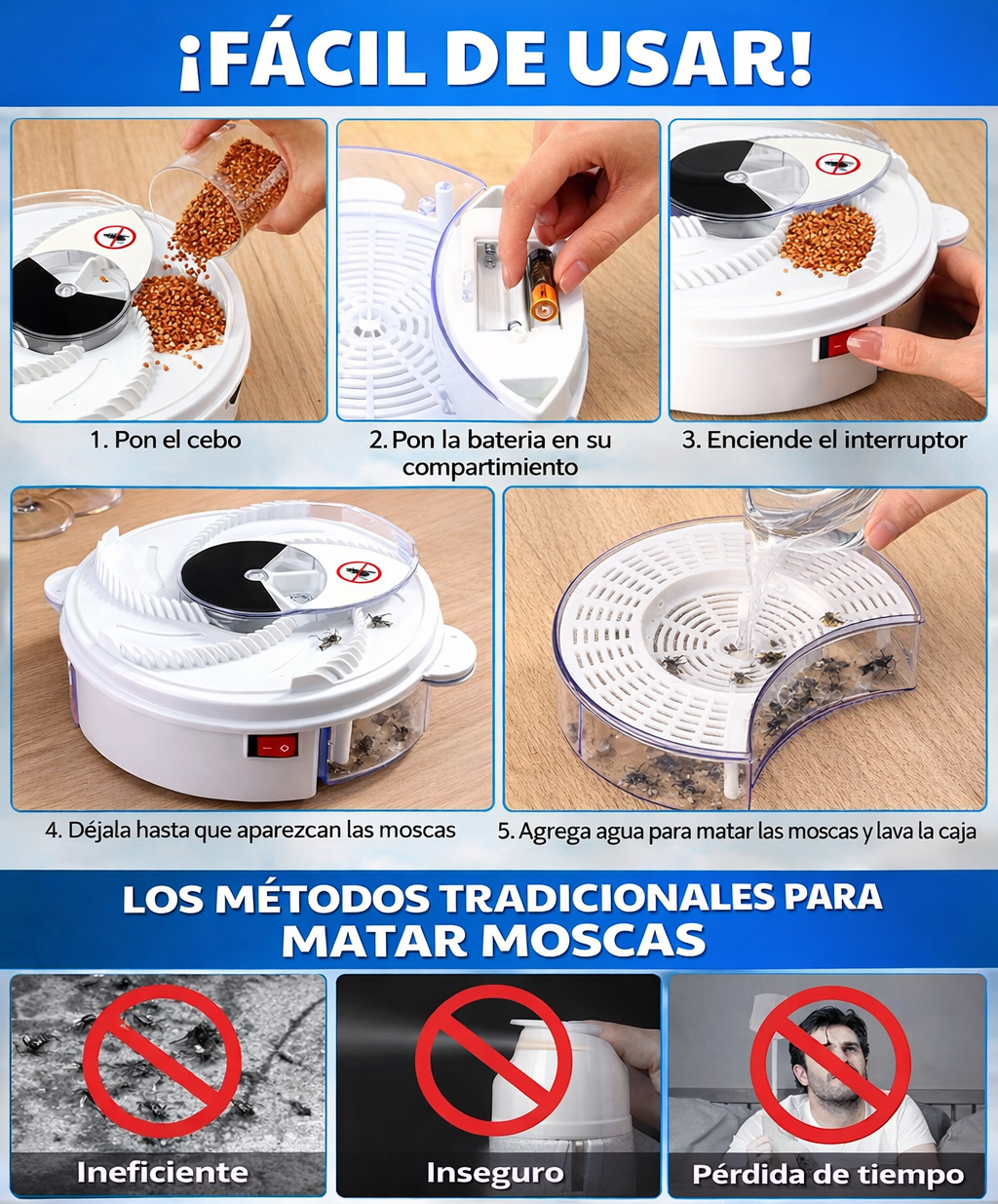 ¡FÁCIL DE USAR!

1. Pon el cebo

2. Pon la bateria en su compartimiento

3. Enciende el interruptor

4. Déjala hasta que aparezcan las moscas

5. Agrega agua para matar las moscas y lava la caja

LOS MÉTODOS TRADICIONALES PARA MATAR MOSCAS

Ineficiente

Inseguro

Pérdida de tiempo